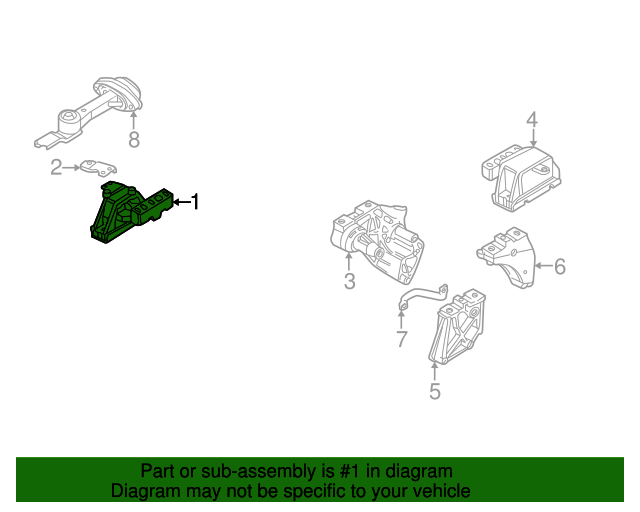 8

2

1

4

3

6

7

5

Part or sub-assembly is #1 in diagram
Diagram may not be specific to your vehicle