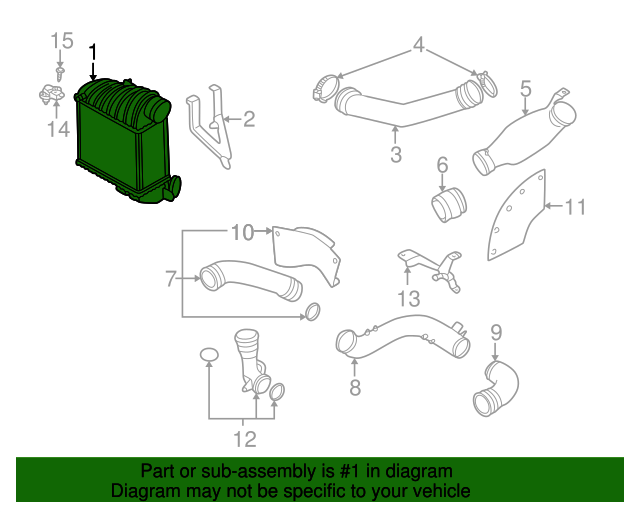 15
1
14
2
4
3
5
6
11
10
7
13
9
8
12

Part or sub-assembly is #1 in diagram
Diagram may not be specific to your vehicle