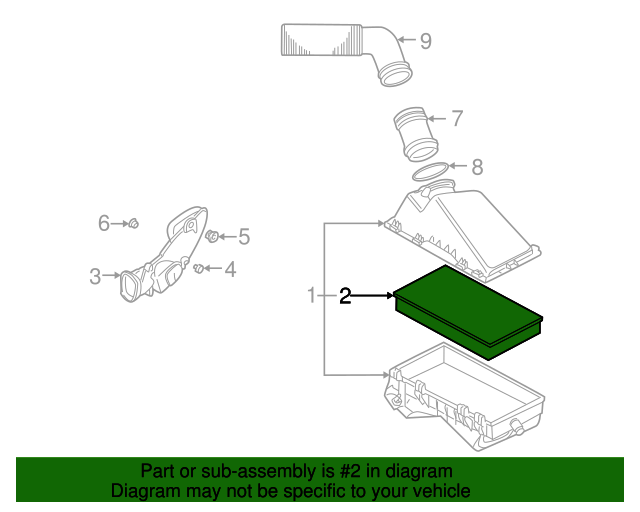 9

7

8

6

5

3

4

1

2

Part or sub-assembly is #2 in diagram
Diagram may not be specific to your vehicle