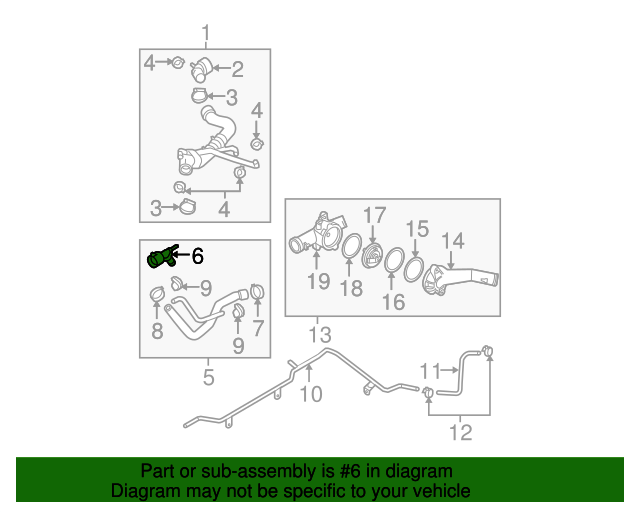 1
4
2
3
4
3
4
6
9
8
9
7
5
17
15
14
19
18
16
13
11
10
12
Part or sub-assembly is #6 in diagram
Diagram may not be specific to your vehicle