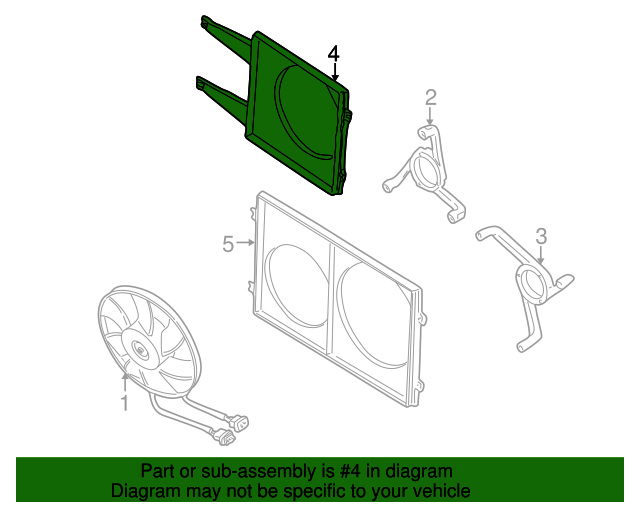 4
2
5
3
1

Part or sub-assembly is #4 in diagram
Diagram may not be specific to your vehicle