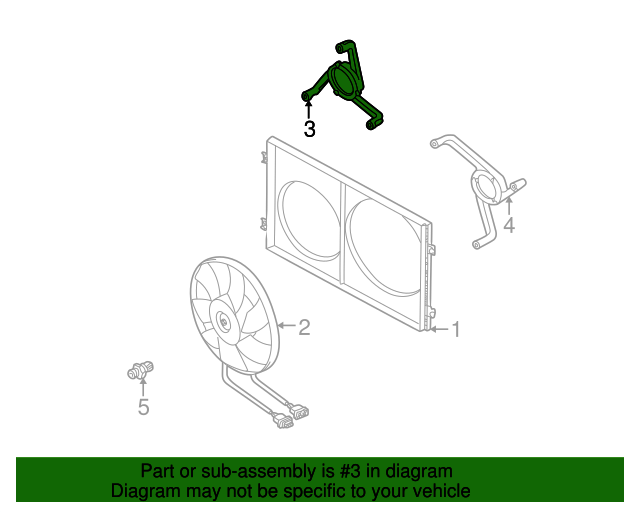 3
4
2
1
5

Part or sub-assembly is #3 in diagram
Diagram may not be specific to your vehicle