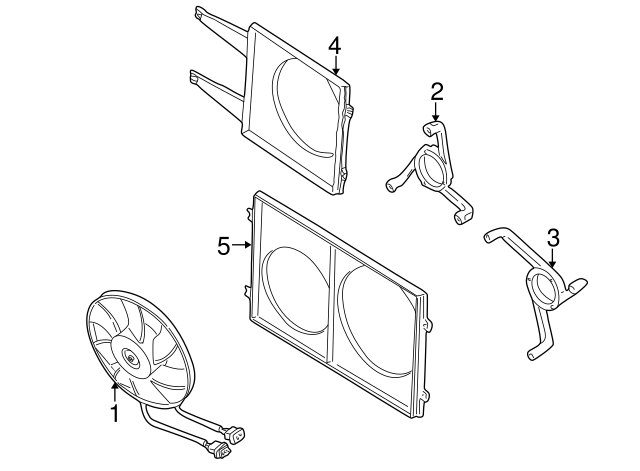 4
2
5
3
1