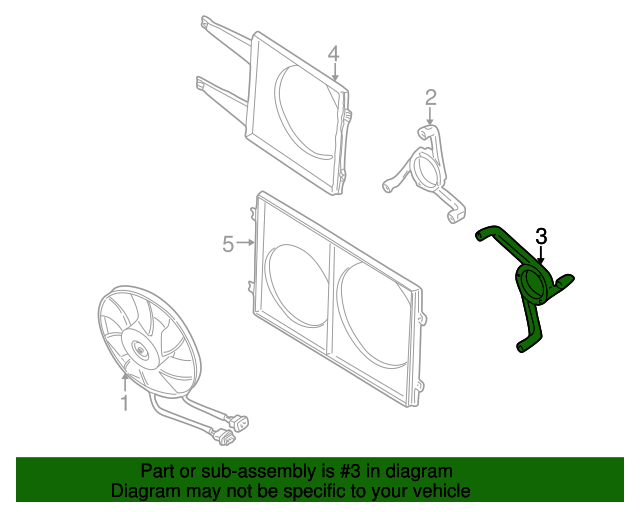 4
2
3
5
1

Part or sub-assembly is #3 in diagram
Diagram may not be specific to your vehicle