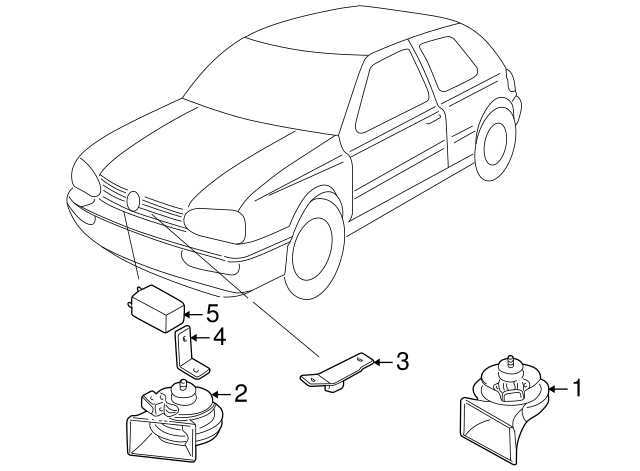 5
4
3
2
1