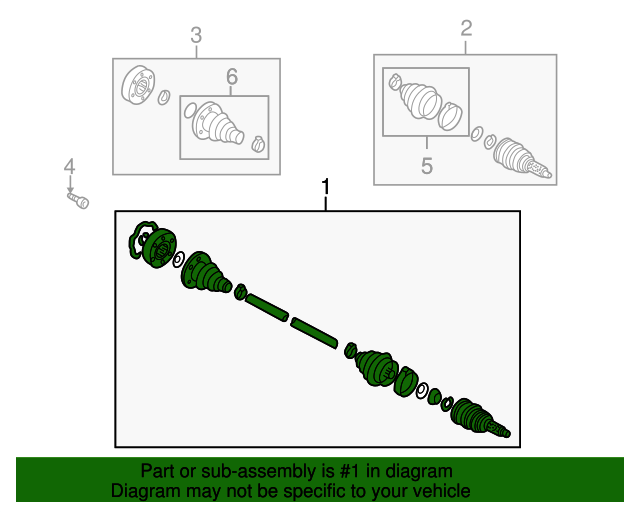 3
6
2
5
4
1
Part or sub-assembly is #1 in diagram
Diagram may not be specific to your vehicle