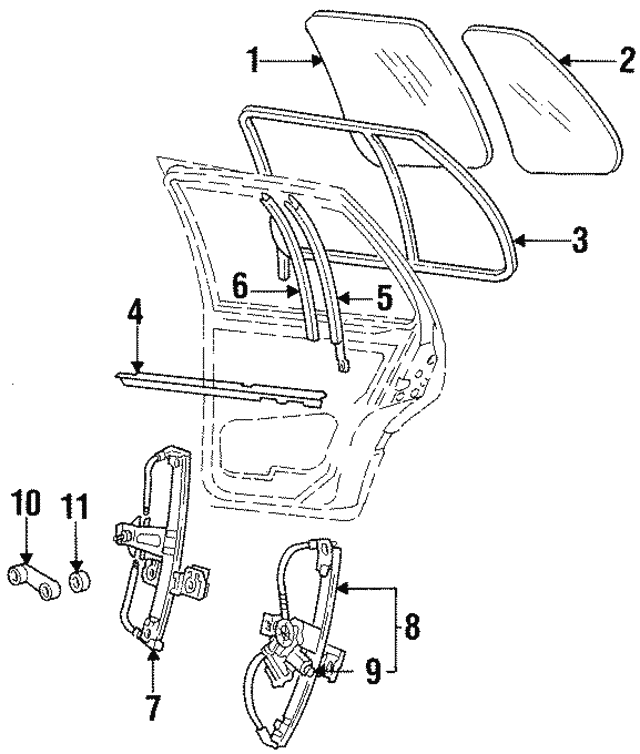 1
2
3
6
5
4
10
11
8
9
7