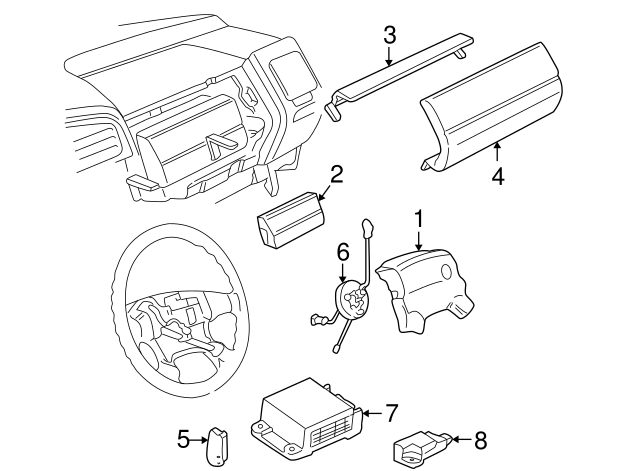 3
4
2
1
6
7
5
8