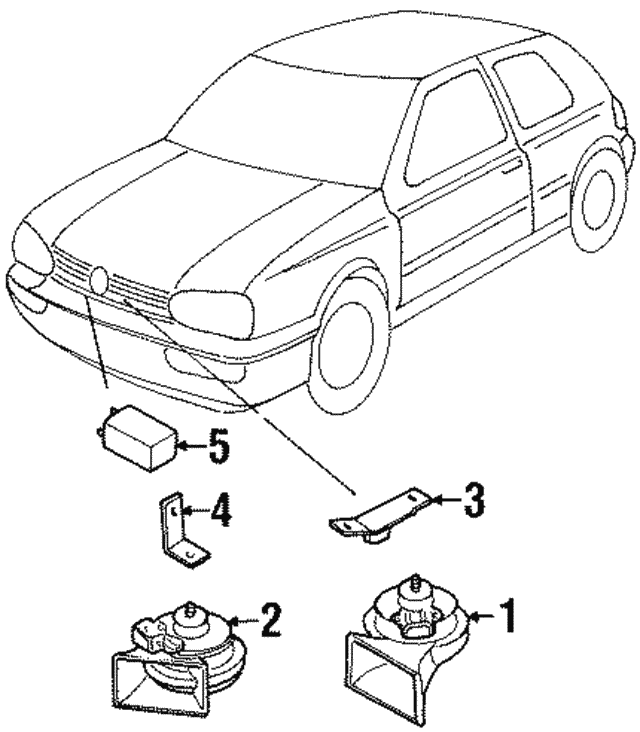 5
4
3
2
1