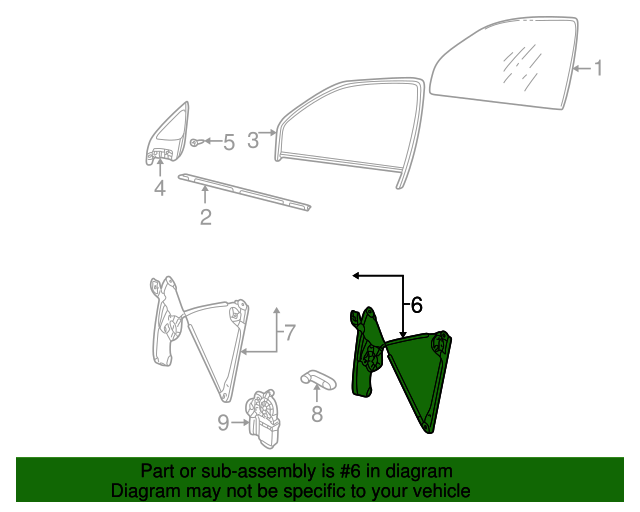 1
5
3
4
2
6
7
8
9

Part or sub-assembly is #6 in diagram
Diagram may not be specific to your vehicle