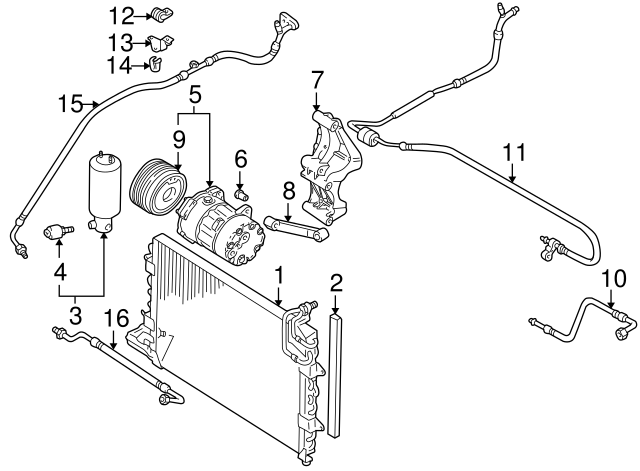 12
13
14
15
5
9
6
7
8
11
4
3
16
1
2
10