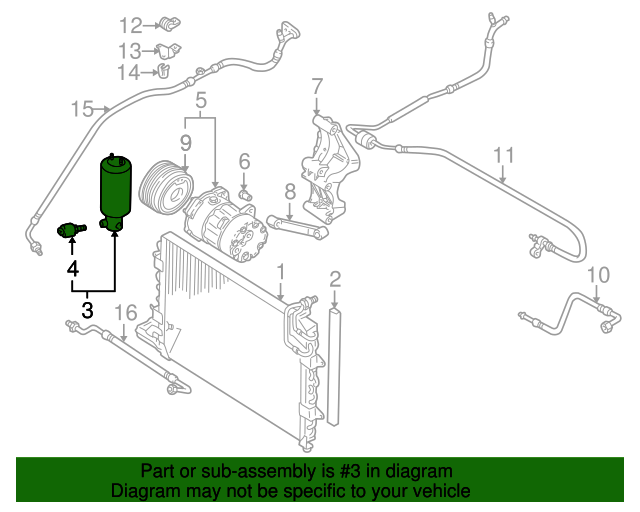 12
13
14
15
5
9
6
7
8
11
4
3
16
1
2
10

Part or sub-assembly is #3 in diagram
Diagram may not be specific to your vehicle