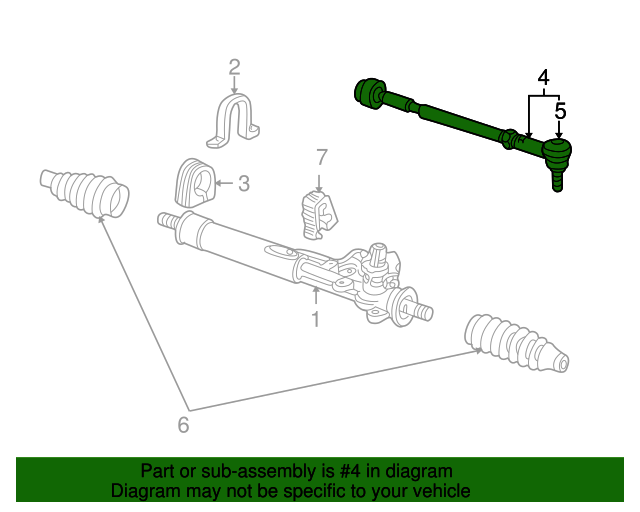 2

4

5

7

3

1

6

Part or sub-assembly is #4 in diagram
Diagram may not be specific to your vehicle