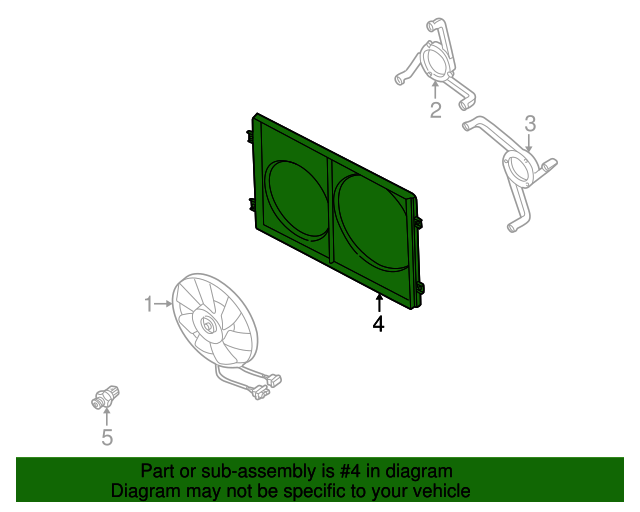 2

3

1

4

5

Part or sub-assembly is #4 in diagram
Diagram may not be specific to your vehicle