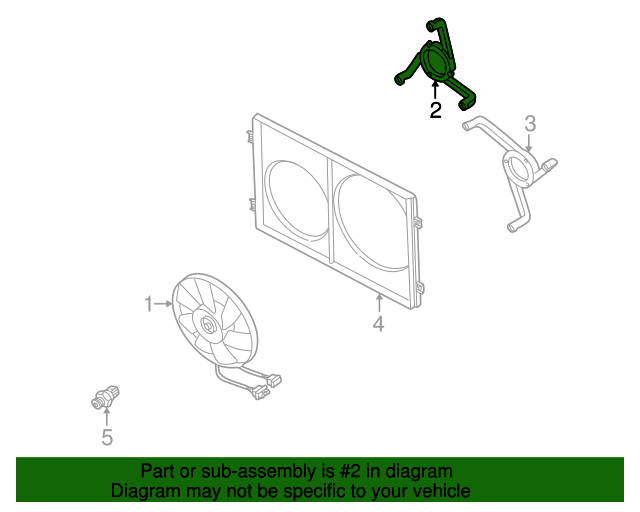 2

3

1

4

5

Part or sub-assembly is #2 in diagram
Diagram may not be specific to your vehicle