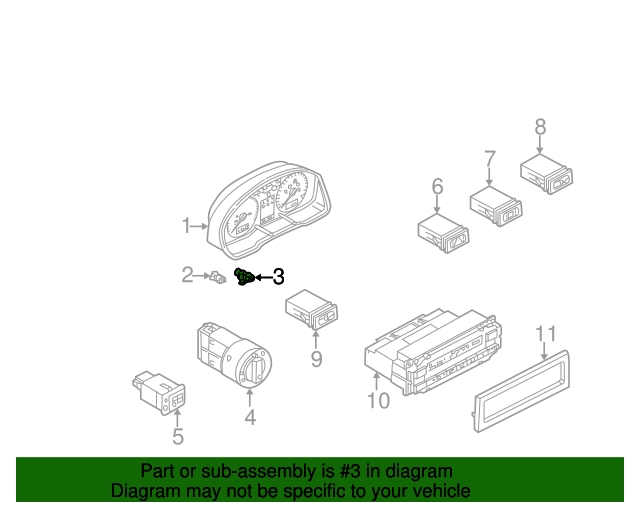 8

7

6

1

2

3

9

11

10

4

5

Part or sub-assembly is #3 in diagram
Diagram may not be specific to your vehicle