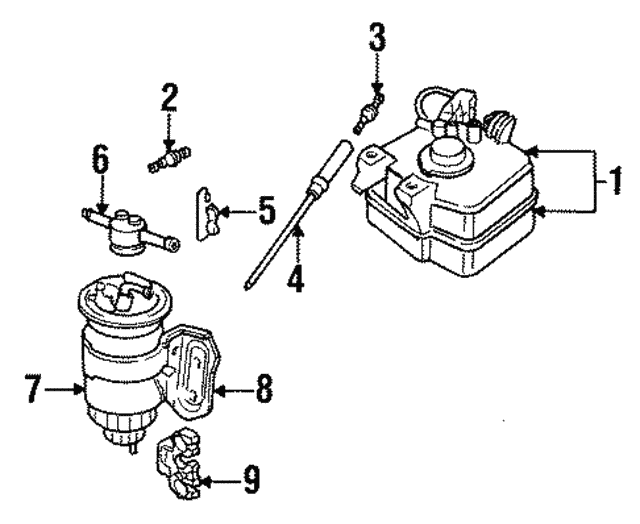 3
2
6
5
1
4
7
8
9