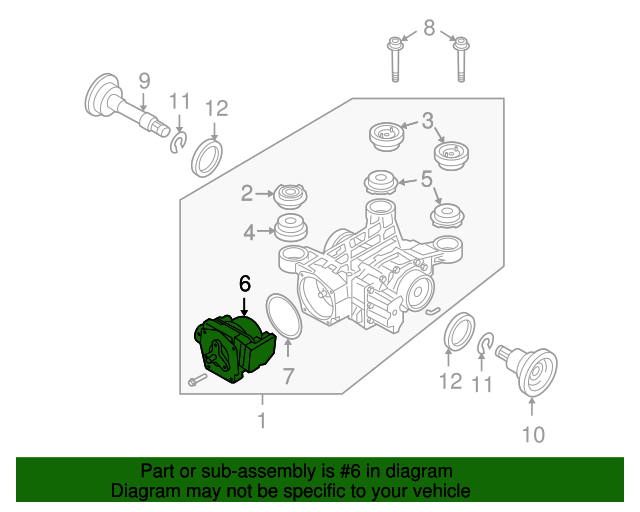 8
9
11
12
3
2
5
4
6
7
12
11
1
10

Part or sub-assembly is #6 in diagram
Diagram may not be specific to your vehicle