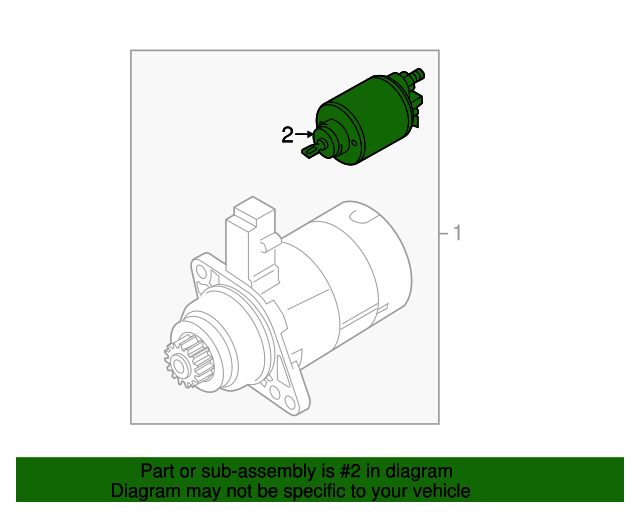 2

1

Part or sub-assembly is #2 in diagram
Diagram may not be specific to your vehicle