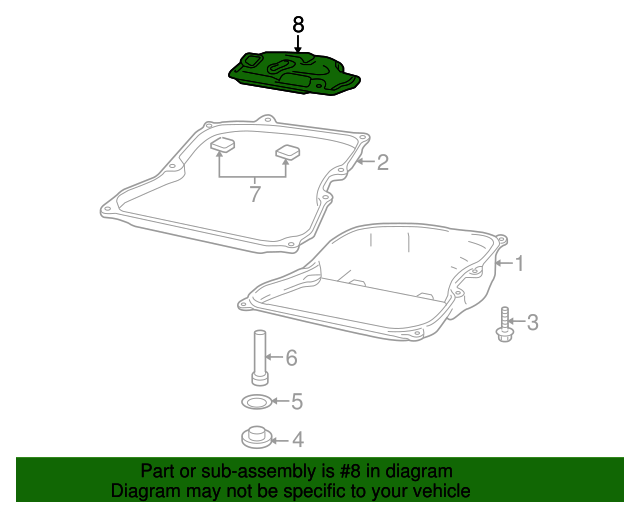 8
2
7
1
3
6
5
4

Part or sub-assembly is #8 in diagram
Diagram may not be specific to your vehicle