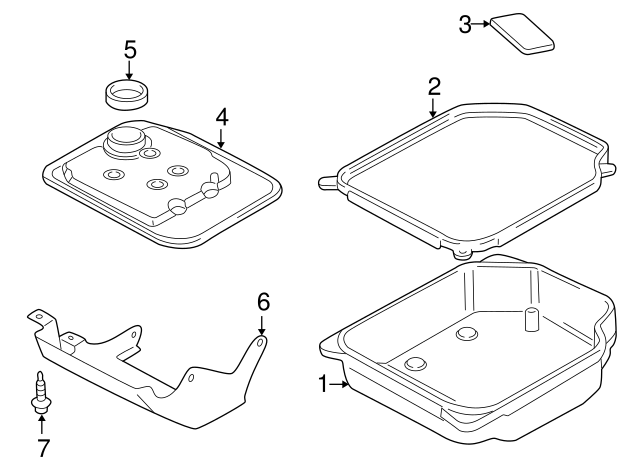 3
5
2
4
6
1
7