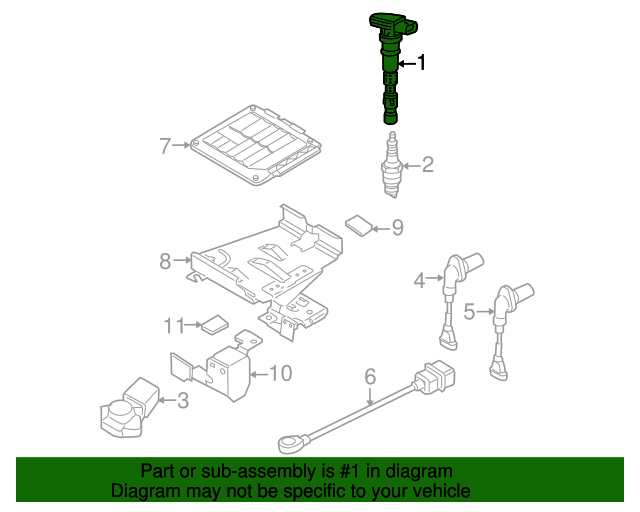 1
7
2
9
8
4
5
11
10
6
3

Part or sub-assembly is #1 in diagram
Diagram may not be specific to your vehicle