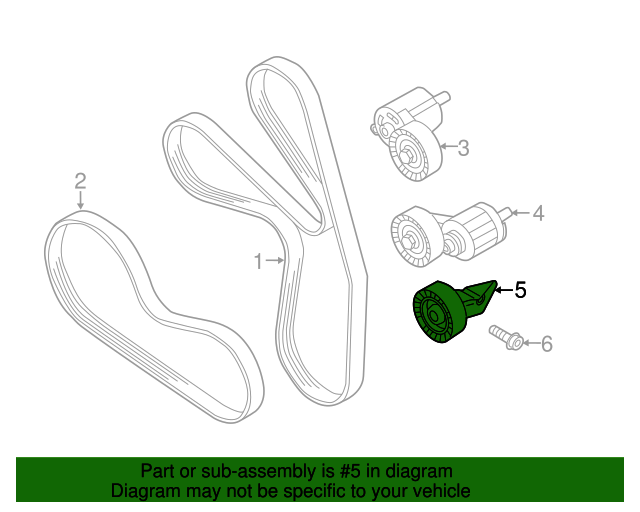 2
1
3
4
5
6

Part or sub-assembly is #5 in diagram
Diagram may not be specific to your vehicle