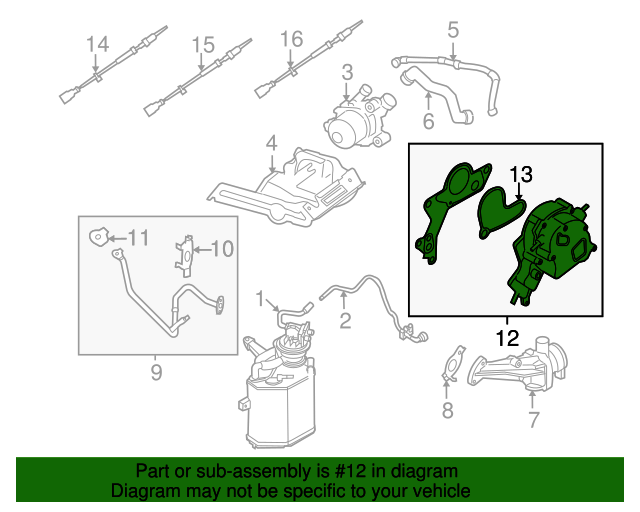 14
15
16
5
3
6
4
13
11
10
1
2
12
9
8
7

Part or sub-assembly is #12 in diagram
Diagram may not be specific to your vehicle