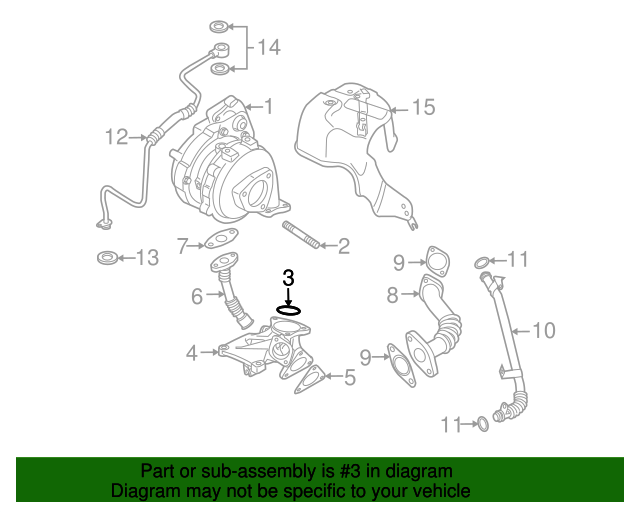 14
1
15
12
7
2
13
9
11
3
6
8
10
4
9
5
11

Part or sub-assembly is #3 in diagram
Diagram may not be specific to your vehicle