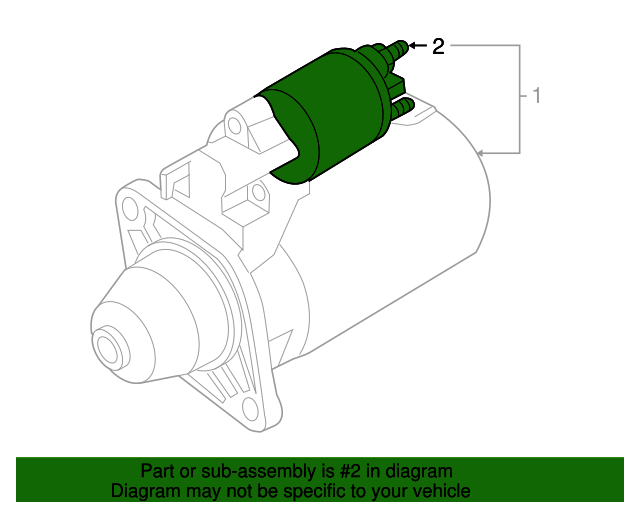 2
1

Part or sub-assembly is #2 in diagram
Diagram may not be specific to your vehicle