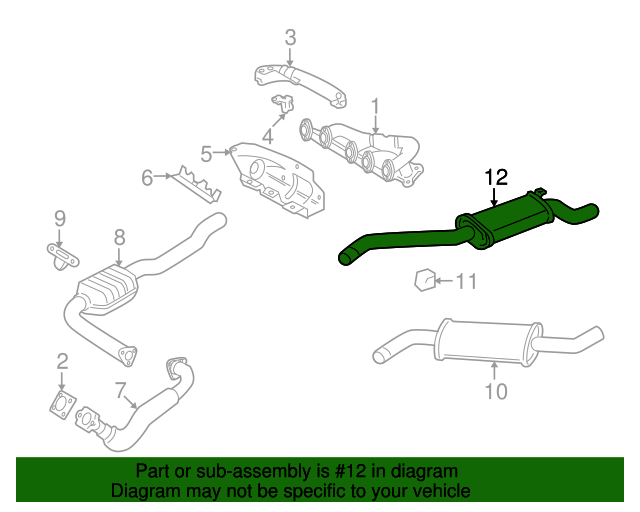 3
1
4
5
6
12
9
8
11
2
7
10

Part or sub-assembly is #12 in diagram
Diagram may not be specific to your vehicle