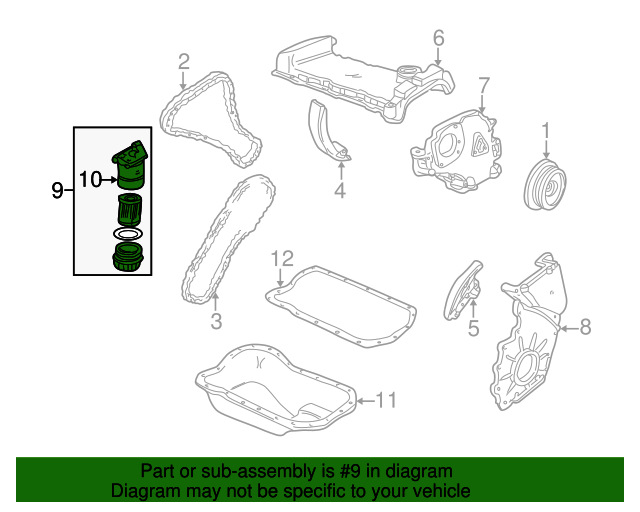 2
6
7
1
9
10
4
3
12
5
8
11

Part or sub-assembly is #9 in diagram
Diagram may not be specific to your vehicle