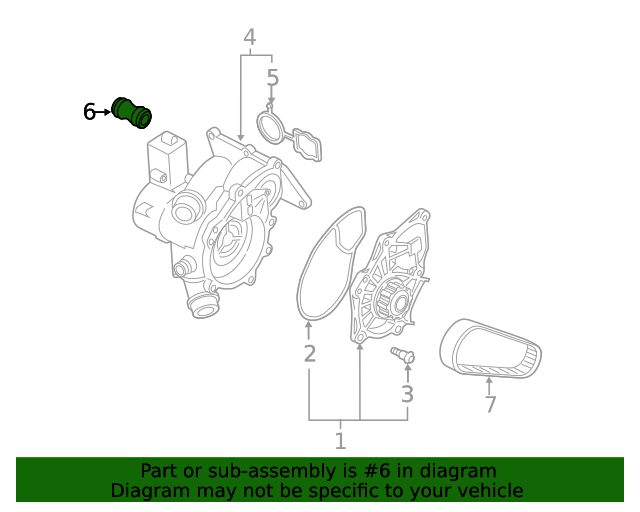 4
5
6
2
3
7
1

Part or sub-assembly is #6 in diagram
Diagram may not be specific to your vehicle