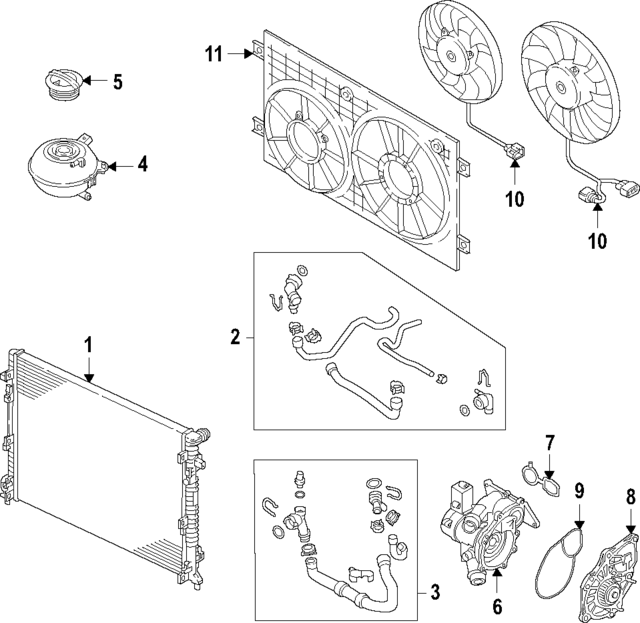 11
5
4
10
10
2
1
7
9
8
3
6