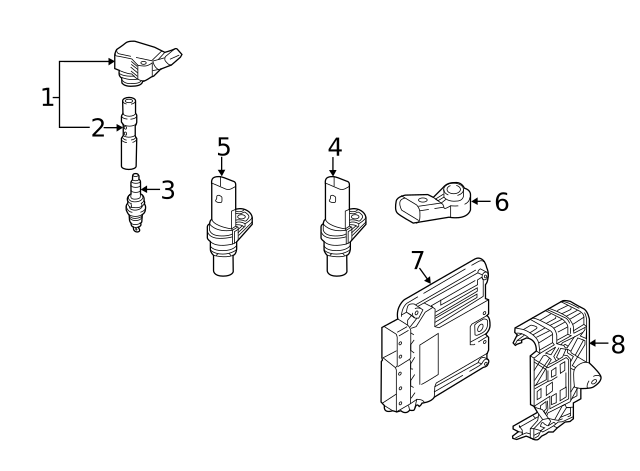 1
2
3
5
4
6
7
8