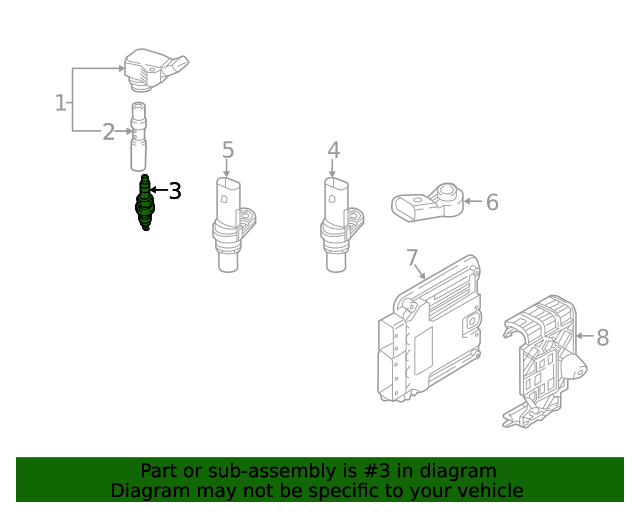 1
2
3
5
4
6
7
8

Part or sub-assembly is #3 in diagram
Diagram may not be specific to your vehicle