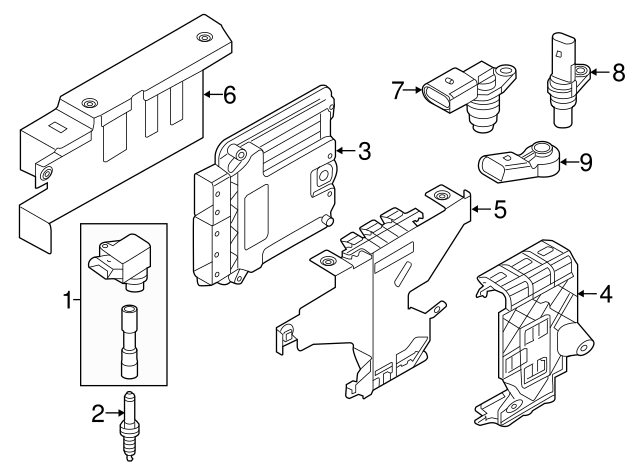 6
7
8
3
9
5
1
4
2