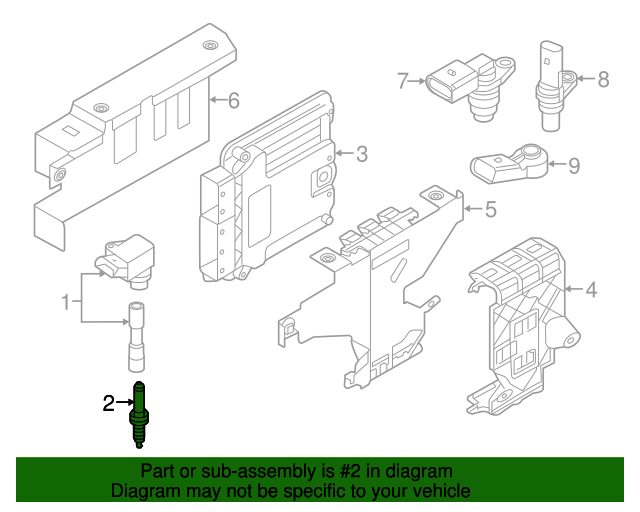 6
7
8
3
9
5
1
4
2

Part or sub-assembly is #2 in diagram
Diagram may not be specific to your vehicle