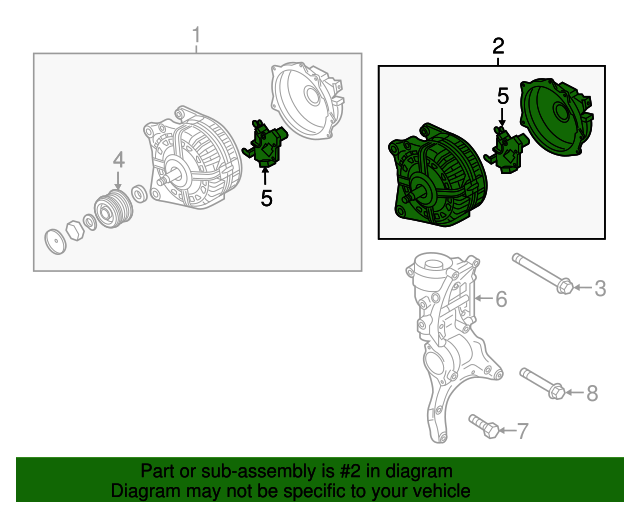 1
2
5
4
5
3
6
8
7

Part or sub-assembly is #2 in diagram
Diagram may not be specific to your vehicle