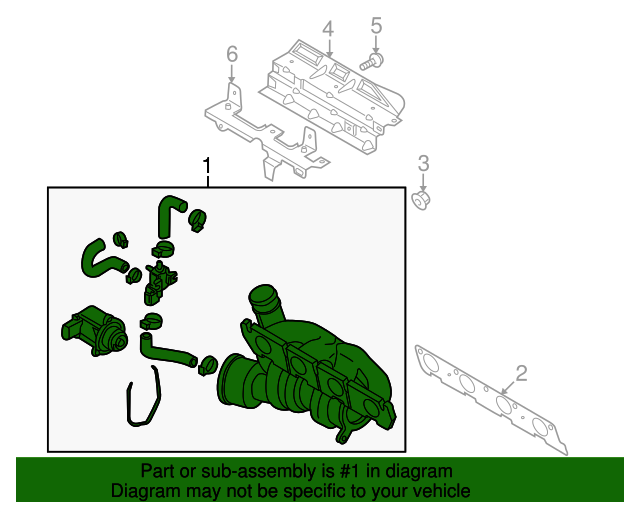 4
5
6
1
3
2
Part or sub-assembly is #1 in diagram
Diagram may not be specific to your vehicle