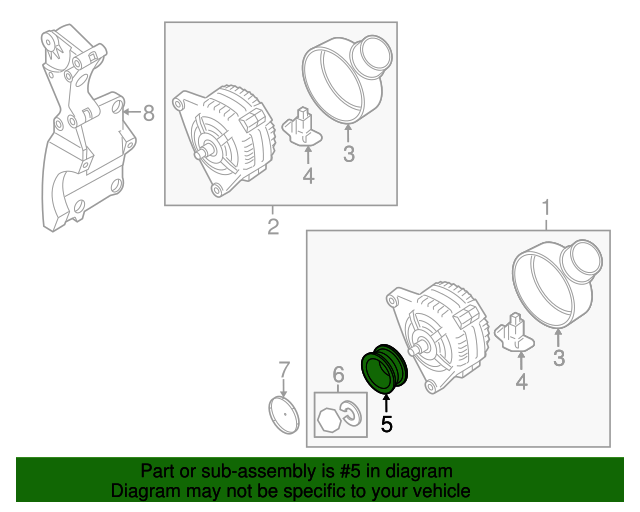 8
3
4
2
1
3
4
7
6
5

Part or sub-assembly is #5 in diagram
Diagram may not be specific to your vehicle