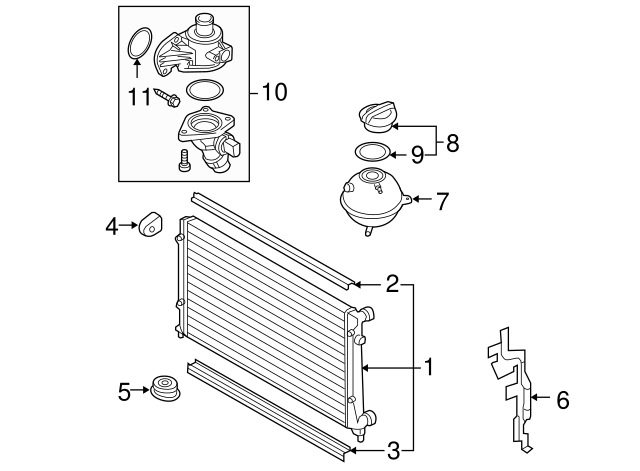 11
10
8
9
7
4
2
1
5
6
3