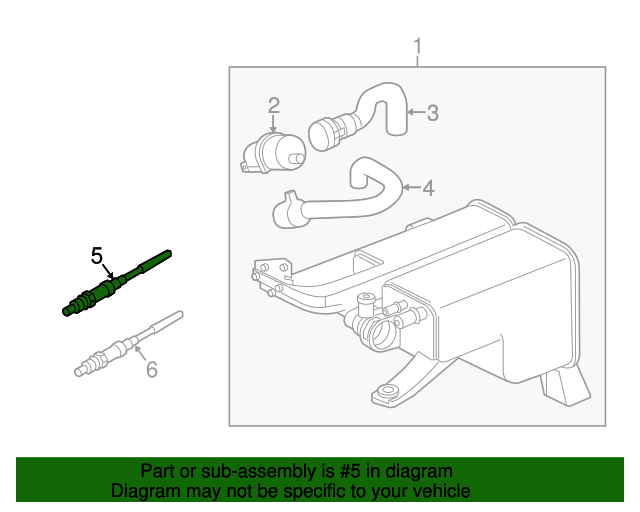 1
2
3
4
5
6

Part or sub-assembly is #5 in diagram
Diagram may not be specific to your vehicle