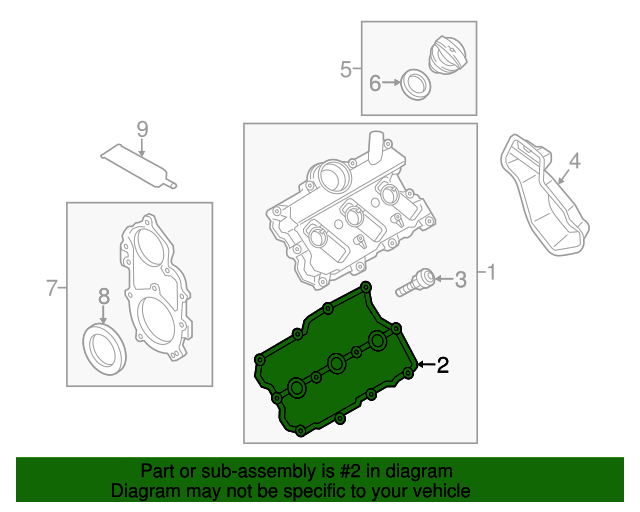 5
6
9
4
7
8
3
1
2

Part or sub-assembly is #2 in diagram
Diagram may not be specific to your vehicle