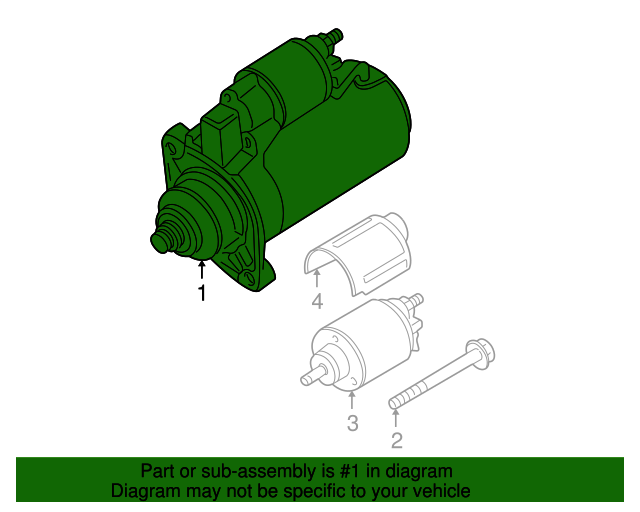 1

4

3

2

Part or sub-assembly is #1 in diagram
Diagram may not be specific to your vehicle