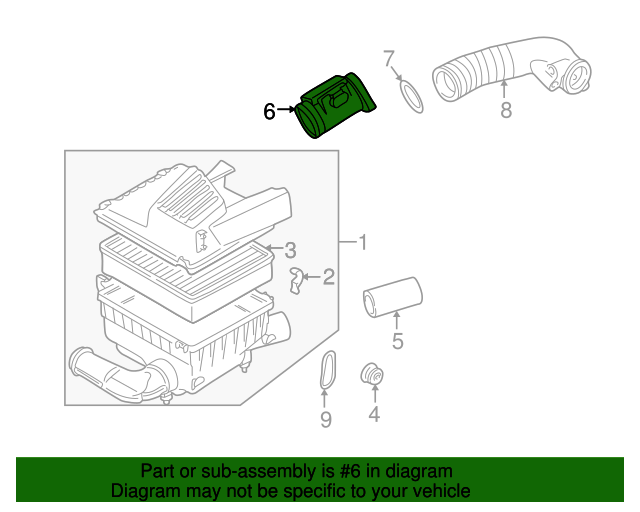 7
6
8
3
1
2
5
9
4

Part or sub-assembly is #6 in diagram
Diagram may not be specific to your vehicle