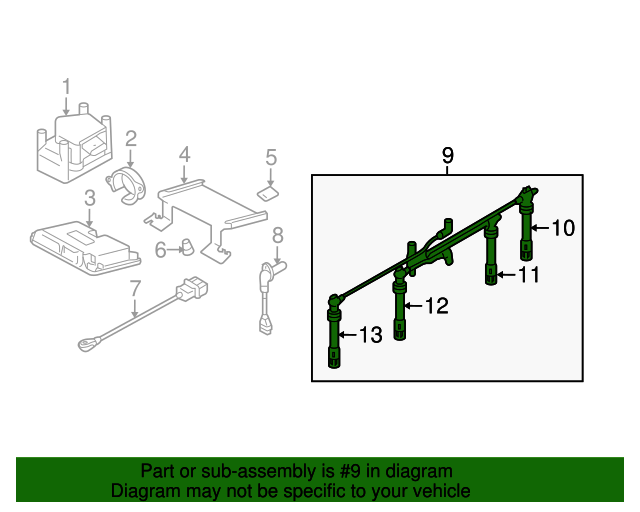 1
2
3
4
5
6
7
8
9
10
11
12
13

Part or sub-assembly is #9 in diagram
Diagram may not be specific to your vehicle