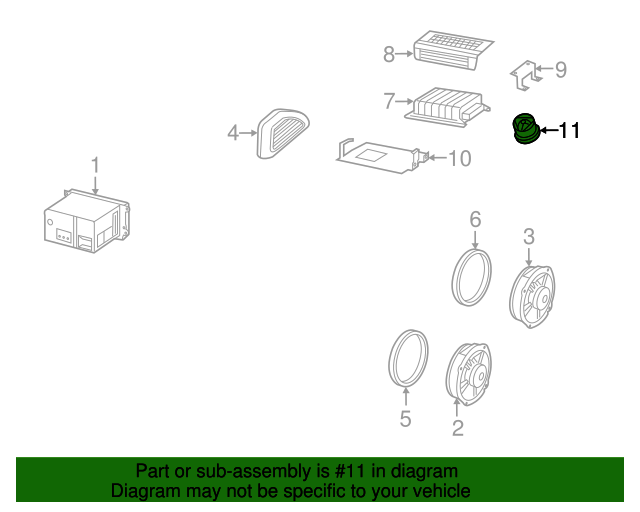 8
9
7
11
4
10
1
6
3
5
2

Part or sub-assembly is #11 in diagram
Diagram may not be specific to your vehicle