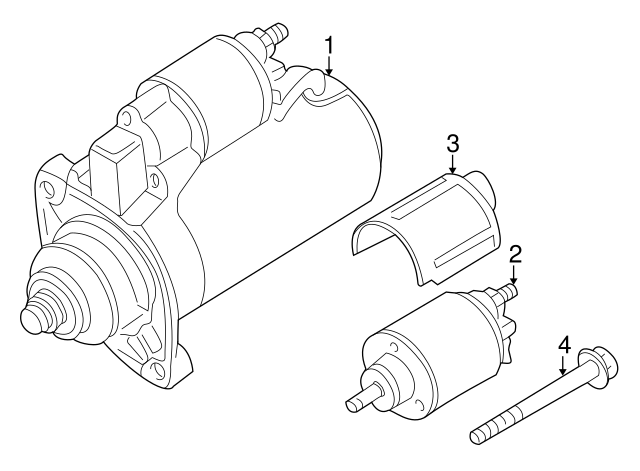 1
3
2
4