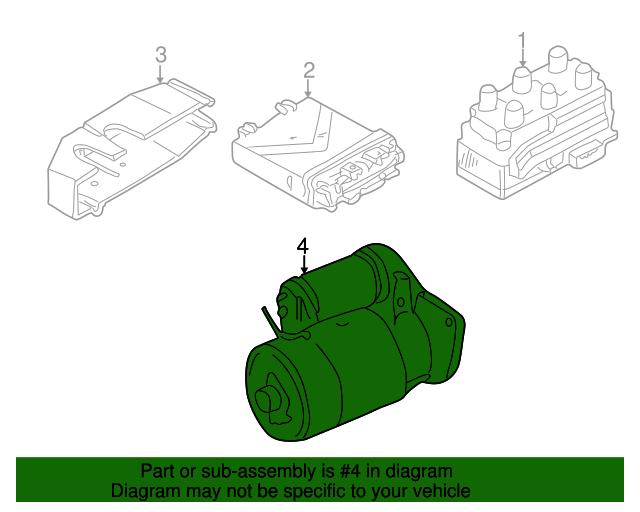 3
2
1
4

Part or sub-assembly is #4 in diagram
Diagram may not be specific to your vehicle